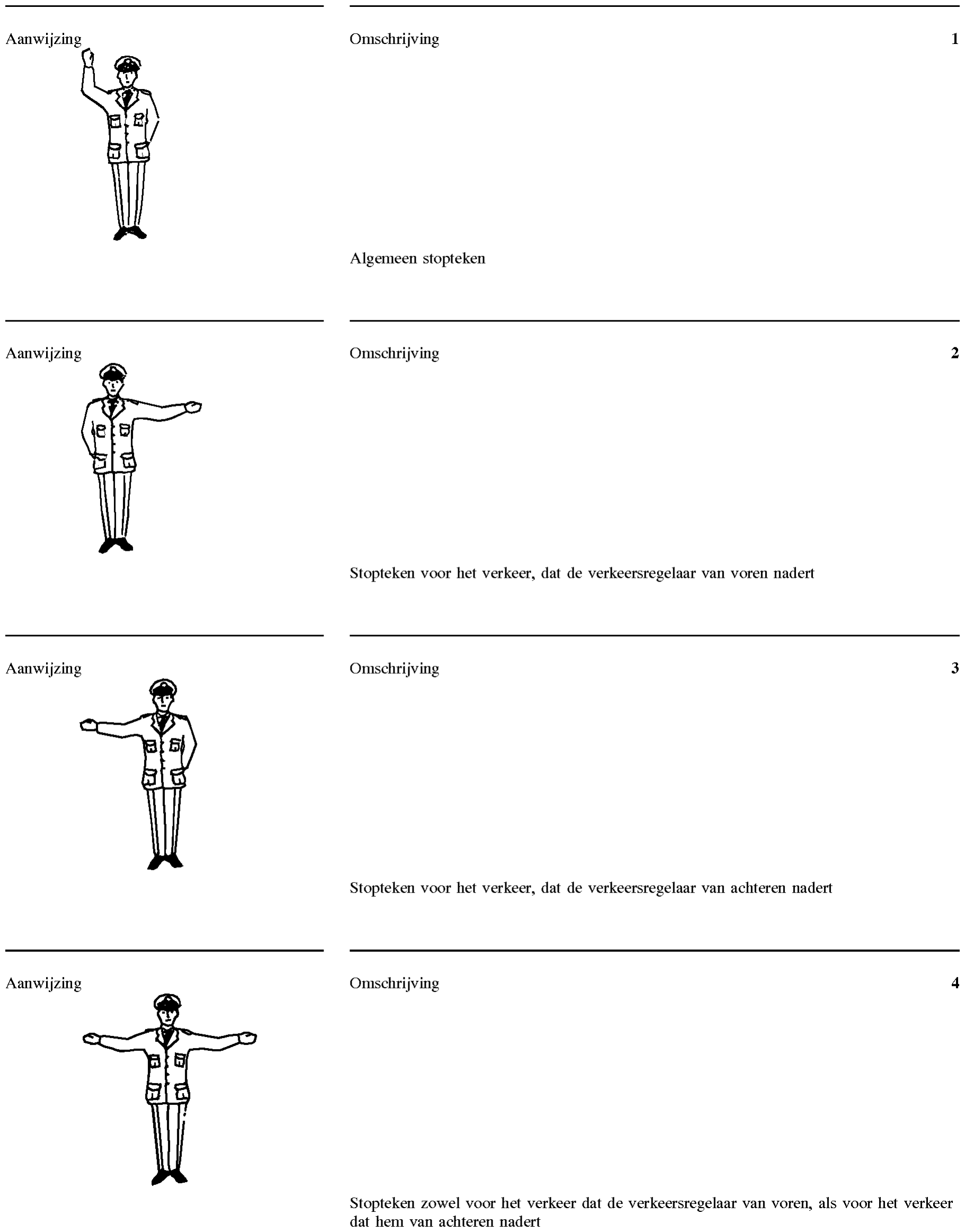 Aanwijzing

Omschrijving 1

Algemeen stopteken

Aanwijzing

Omschrijving 2

Stopteken voor het verkeer, dat de verkeersregelaar van voren nadert

Aanwijzing

Omschrijving 3

Stopteken voor het verkeer, dat de verkeersregelaar van achteren nadert

Aanwijzing

Omschrijving 4

Stopteken zowel voor het verkeer dat de verkeersregelaar van voren, als voor het verkeer dat hem van achteren nadert