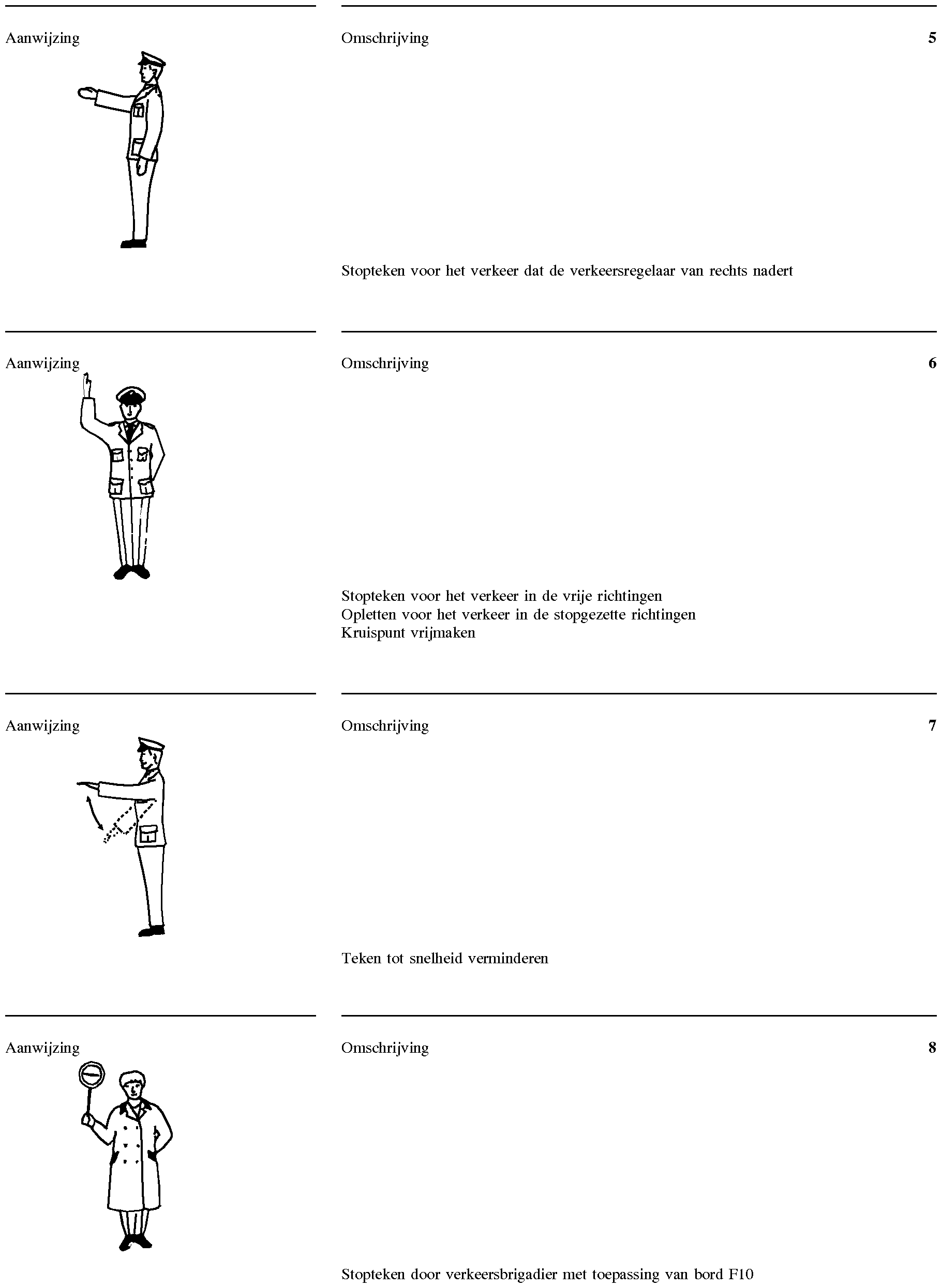 Aanwijzing

Omschrijving 5

Stopteken voor het verkeer dat de verkeersregelaar van rechts nadert

Aanwijzing

Omschrijving 6

Stopteken voor het verkeer in de vrije richtingen
Opletten voor het verkeer in de stopgezette richtingen
Kruispunt vrijmaken

Aanwijzing

Omschrijving 7

Teken tot snelheid verminderen

Aanwijzing

Omschrijving 8

Stopteken door verkeersbrigadier met toepassing van bord F10